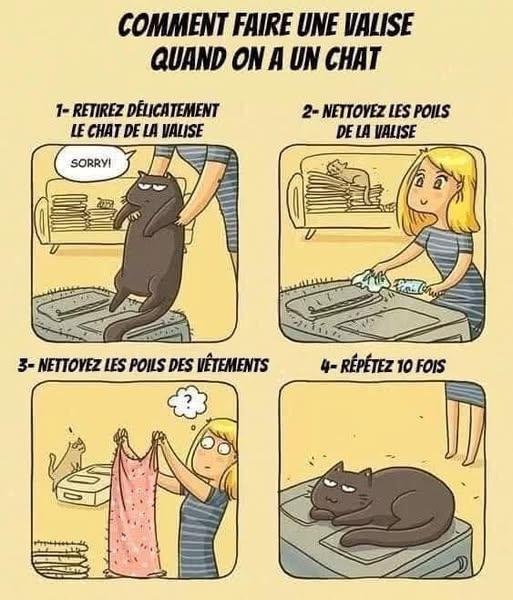 COMMENT FAIRE UNE VALISE QUAND ON A UN CHAT

1- RETIREZ DÉLICATEMENT LE CHAT DE LA VALISE

SORRY!

2- NETTOYEZ LES POILS DE LA VALISE

3- NETTOYEZ LES POILS DES VÊTEMENTS

?

4- RÉPÉTEZ 10 FOIS