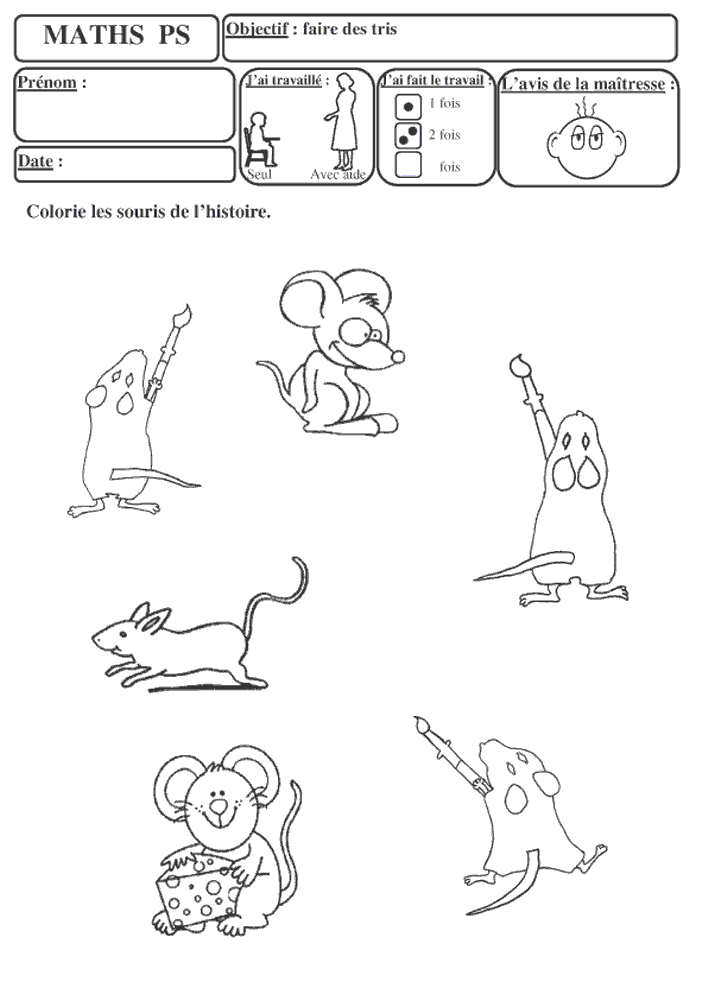 MATHS PS

Objectif : faire des tris

Prénom :

Date :

J'ai travaillé :

Seul

Avec aide

J'ai fait le travail :

1 fois

2 fois

fois

L'avis de la maîtresse :

Colorie les souris de l'histoire.