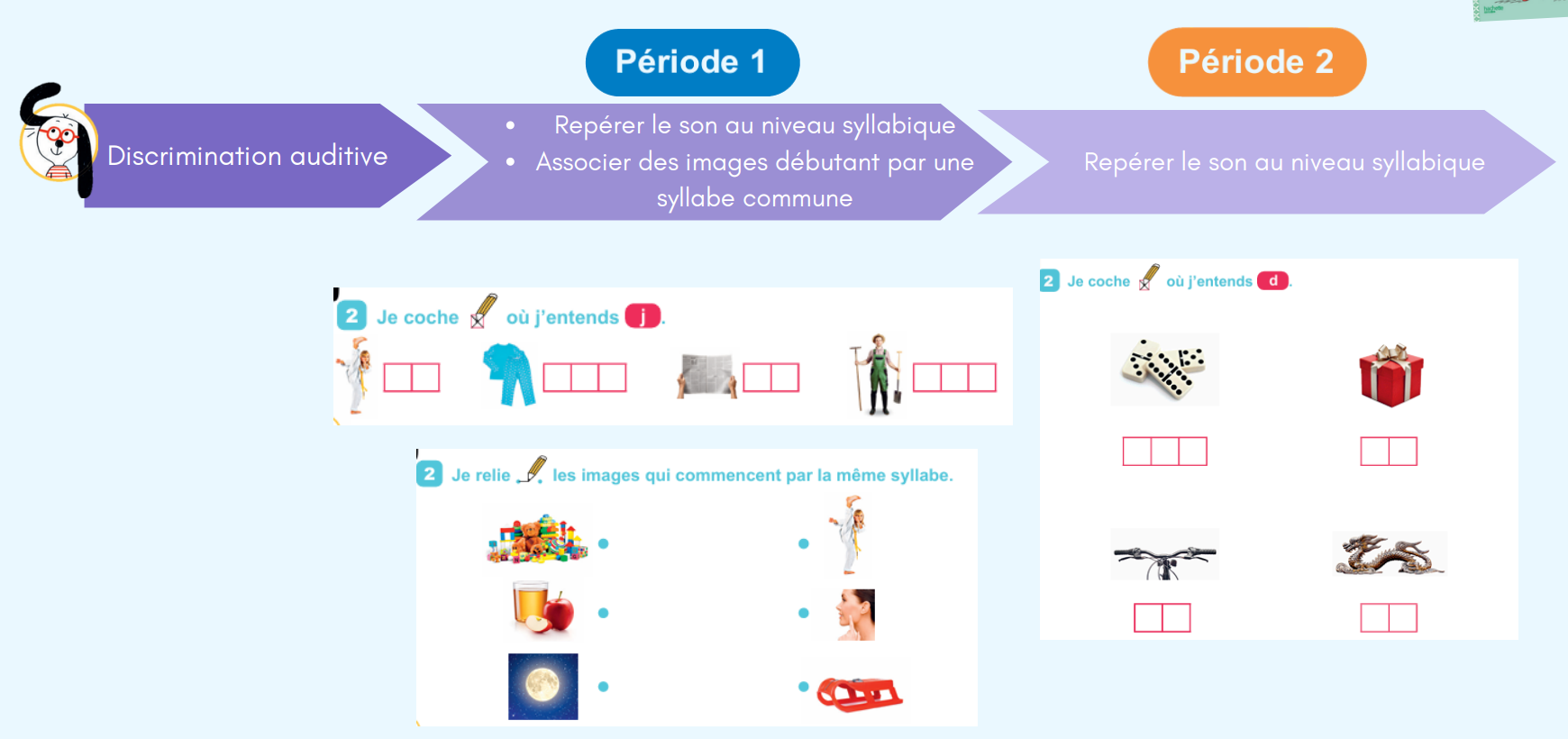 Période 1

Période 2

Discrimination auditive

• Repérer le son au niveau syllabique
• Associer des images débutant par une syllabe commune

Repérer le son au niveau syllabique

2 Je coche où j'entends j.

2 Je relie les images qui commencent par la même syllabe.

2 Je coche où j'entends d.