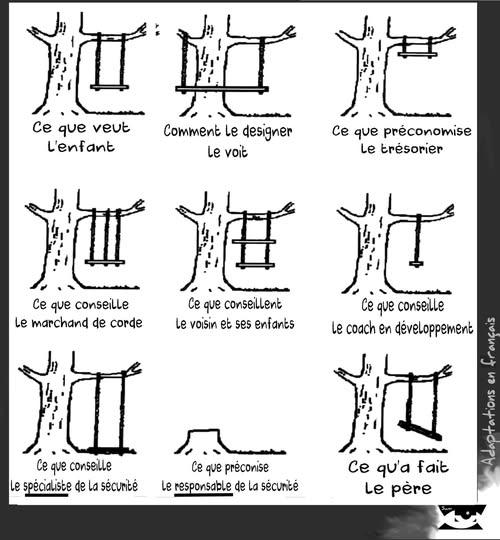 Ce que veut l'enfant

Comment le designer le voit

Ce que préconomise le trésorier

Ce que conseille le marchand de corde

Ce que conseillent le voisin et ses enfants

Ce que conseille le coach en développement

Ce que conseille le spécialiste de la sécurité

Ce que préconise le responsable de la sécurité

Ce qu'a fait le père

Adaptations en français