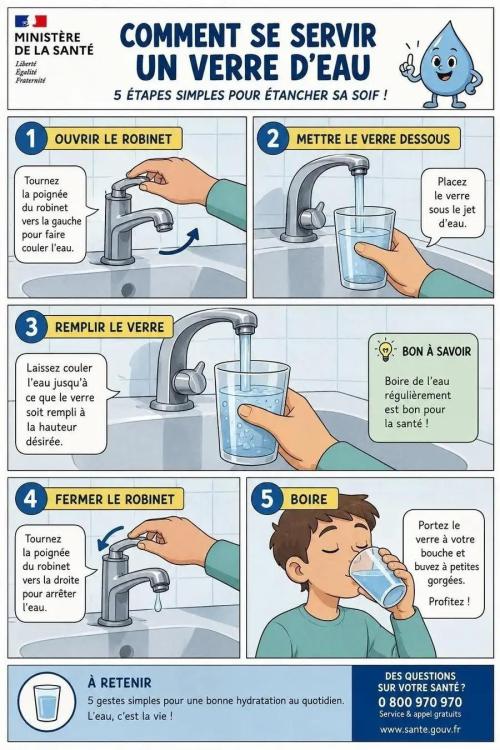 MINISTÈRE DE LA SANTÉ
Liberté
Égalité
Fraternité

COMMENT SE SERVIR UN VERRE D'EAU

5 ÉTAPES SIMPLES POUR ÉTANCHER SA SOIF !

1 OUVRIR LE ROBINET

Tournez la poignée du robinet vers la gauche pour faire couler l'eau.

2 METTRE LE VERRE DESSOUS

Placez le verre sous le jet d'eau.

3 REMPLIR LE VERRE

Laissez couler l'eau jusqu'à ce que le verre soit rempli à la hauteur désirée.

BON À SAVOIR

Boire de l'eau régulièrement est bon pour la santé !

4 FERMER LE ROBINET

Tournez la poignée du robinet vers la droite pour arrêter l'eau.

5 BOIRE

Portez le verre à votre bouche et buvez à petites gorgées.

Profitez !

À RETENIR

5 gestes simples pour une bonne hydratation au quotidien.

L'eau, c'est la vie !

DES QUESTIONS SUR VOTRE SANTÉ ?
0 800 970 970
Service & appel gratuits
www.sante.gouv.fr